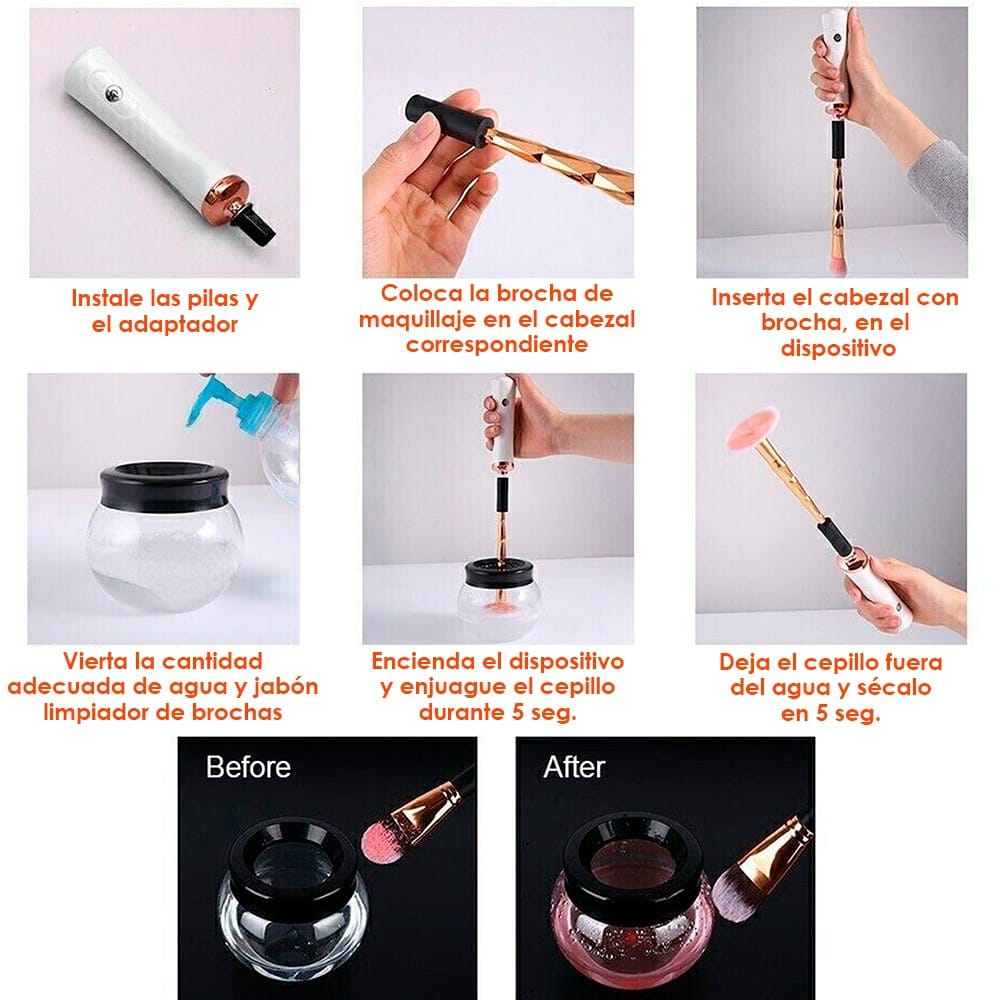 Instale las pilas y el adaptador

Coloca la brocha de maquillaje en el cabezal correspondiente

Inserta el cabezal con brocha, en el dispositivo

Vierta la cantidad adecuada de agua y jabón limpiador de brochas

Encienda el dispositivo y enjuague el cepillo durante 5 seg.

Deja el cepillo fuera del agua y sécalo en 5 seg.

Before

After